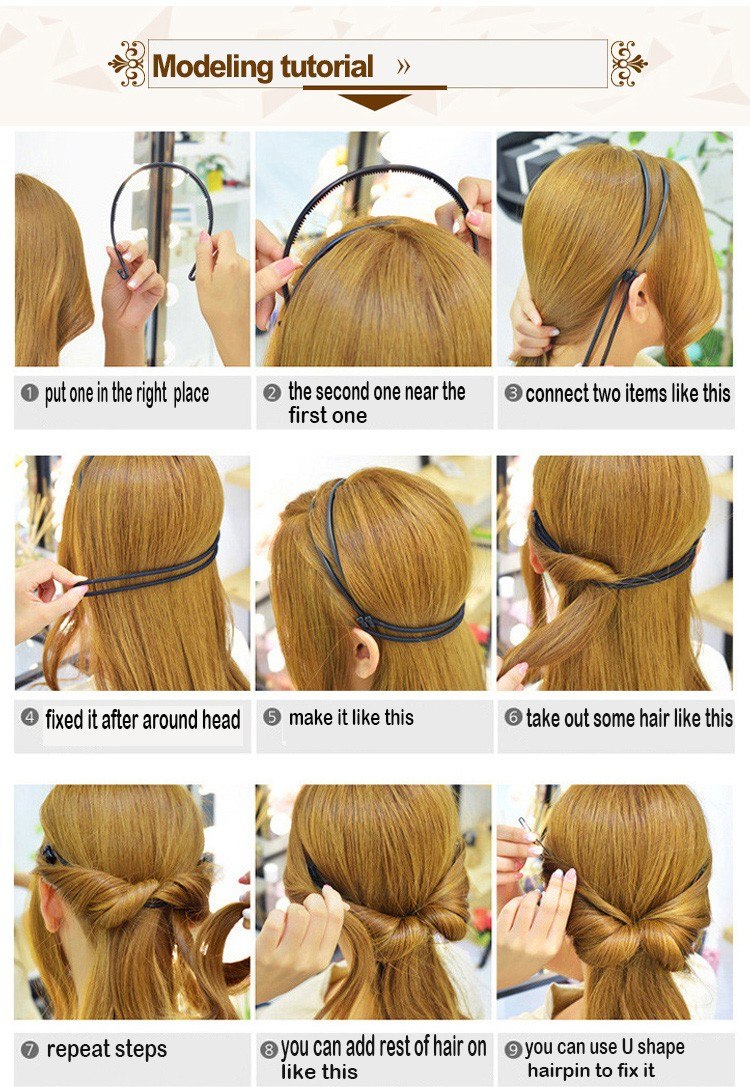 Modeling tutorial »

❶ put one in the right place

❷ the second one near the first one

❸ connect two items like this

❹ fixed it after around head

❺ make it like this

❻ take out some hair like this

❼ repeat steps

❽ you can add rest of hair on like this

❾ you can use U shape hairpin to fix it